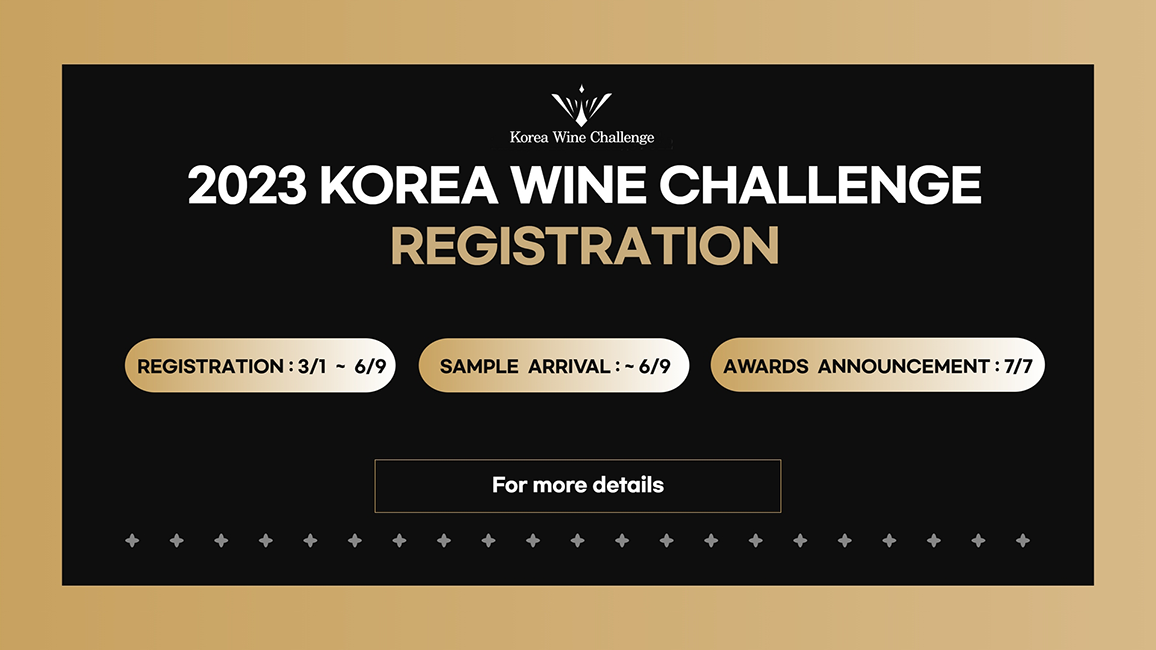 Korea Wine Challenge

2023 KOREA WINE CHALLENGE
REGISTRATION

REGISTRATION : 3/1 ~ 6/9

SAMPLE ARRIVAL : ~ 6/9

AWARDS ANNOUNCEMENT : 7/7

For more details